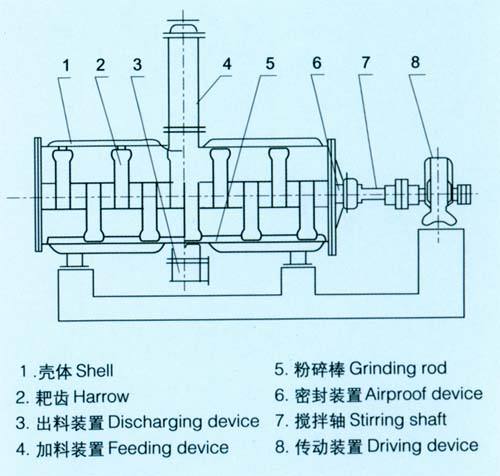 1
2
3
4
5
6
7
8

1 .壳体 Shell
2. 耙齿 Harrow
3. 出料装置 Discharging device
4. 加料装置 Feeding device

5. 粉碎棒 Grinding rod
6. 密封装置 Airproof device
7. 搅拌轴 Stirring shaft
8. 传动装置 Driving device