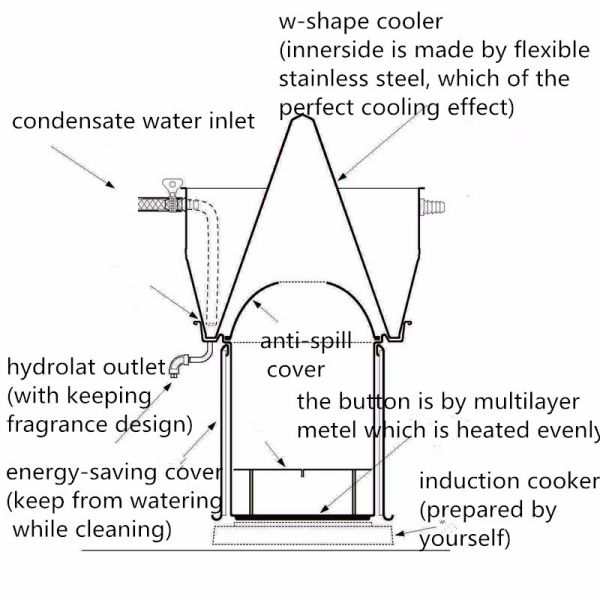 w-shape cooler
(innerside is made by flexible stainless steel, which of the perfect cooling effect)

condensate water inlet

anti-spill cover

hydrolat outlet
(with keeping fragrance design)

the button is by multilayer metel which is heated evenly

energy-saving cover
(keep from watering while cleaning)

induction cooker
(prepared by yourself)