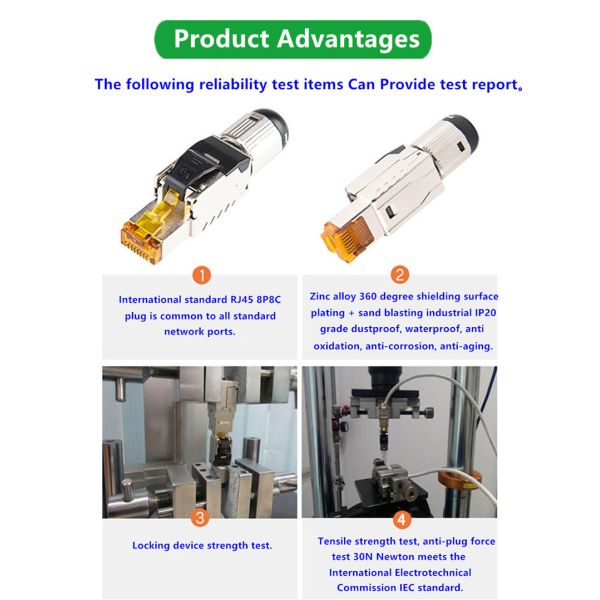 Product Advantages

The following reliability test items Can Provide test report。

1

International standard RJ45 8P8C plug is common to all standard network ports.

2

Zinc alloy 360 degree shielding surface plating + sand blasting industrial IP20 grade dustproof, waterproof, anti oxidation, anti-corrosion, anti-aging.

3

Locking device strength test.

4

Tensile strength test, anti-plug force test 30N Newton meets the International Electrotechnical Commission IEC standard.