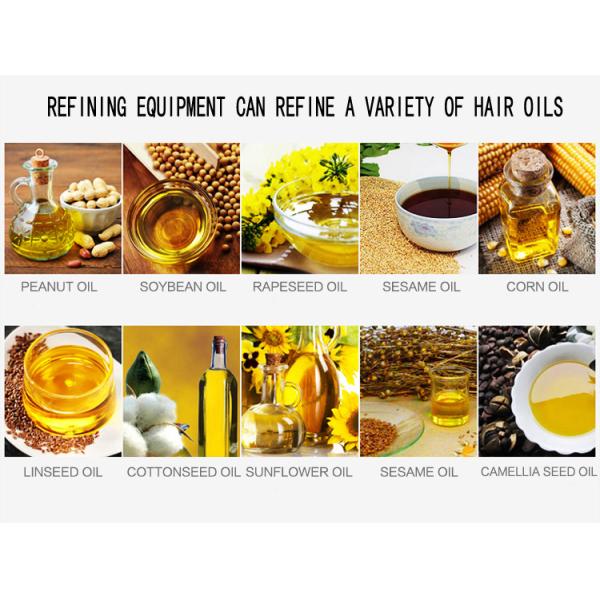 REFINING EQUIPMENT CAN REFINE A VARIETY OF HAIR OILS

PEANUT OIL

SOYBEAN OIL

RAPESEED OIL

SESAME OIL

CORN OIL

LINSEED OIL

COTTONSEED OIL

SUNFLOWER OIL

SESAME OIL

CAMELLIA SEED OIL