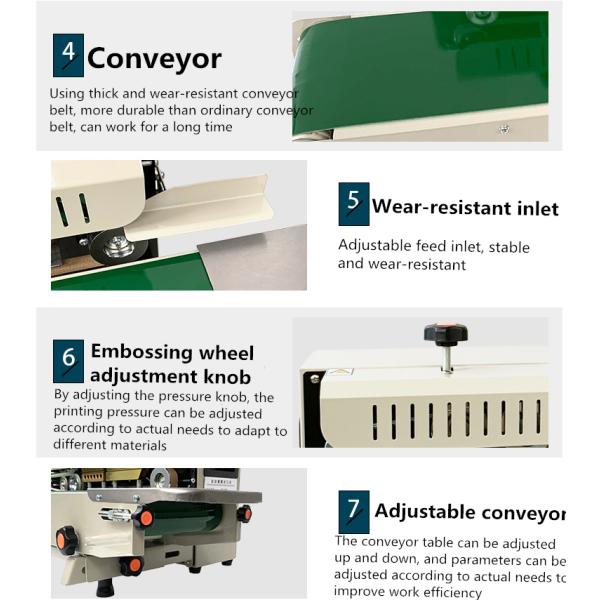 4 Conveyor

Using thick and wear-resistant conveyor belt, more durable than ordinary conveyor belt, can work for a long time

5 Wear-resistant inlet

Adjustable feed inlet, stable and wear-resistant

6 Embossing wheel adjustment knob

By adjusting the pressure knob, the printing pressure can be adjusted according to actual needs to adapt to different materials

7 Adjustable conveyor

The conveyor table can be adjusted up and down, and parameters can be adjusted according to actual needs to improve work efficiency