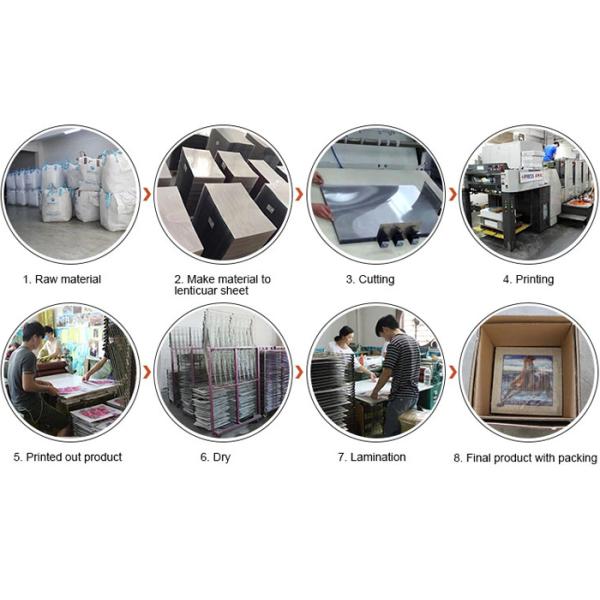 1. Raw material

2. Make material to lenticuar sheet

3. Cutting

4. Printing

5. Printed out product

6. Dry

7. Lamination

8. Final product with packing