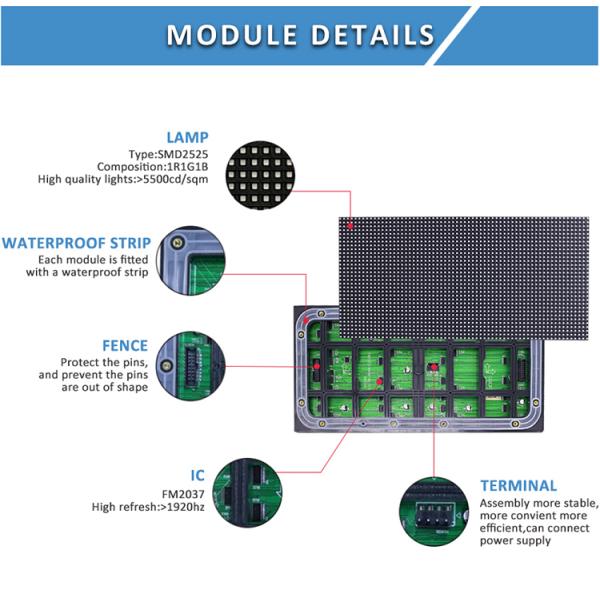 MODULE DETAILS

LAMP
Type:SMD2525
Composition:1R1G1B
High quality lights:>5500cd/sqm

WATERPROOF STRIP
Each module is fitted with a waterproof strip

FENCE
Protect the pins, and prevent the pins are out of shape

IC
FM2037
High refresh:>1920hz

TERMINAL
Assembly more stable, more convient more efficient,can connect power supply