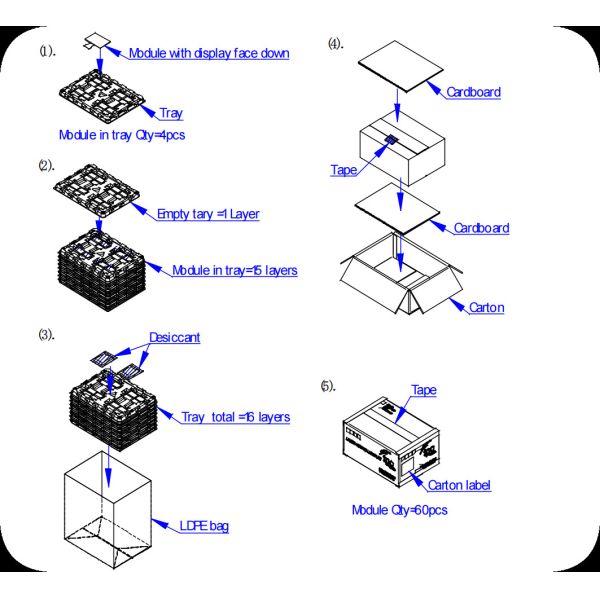 (1).

Module with display face down

Tray

Module in tray Qty=4pcs

(2).

Empty tary =1 Layer

Module in tray=15 layers

(3).

Desiccant

Tray total =16 layers

LDPE bag

(4).

Cardboard

Tape

Cardboard

Carton

(5).

Tape

Carton label

Module Qty=60pcs