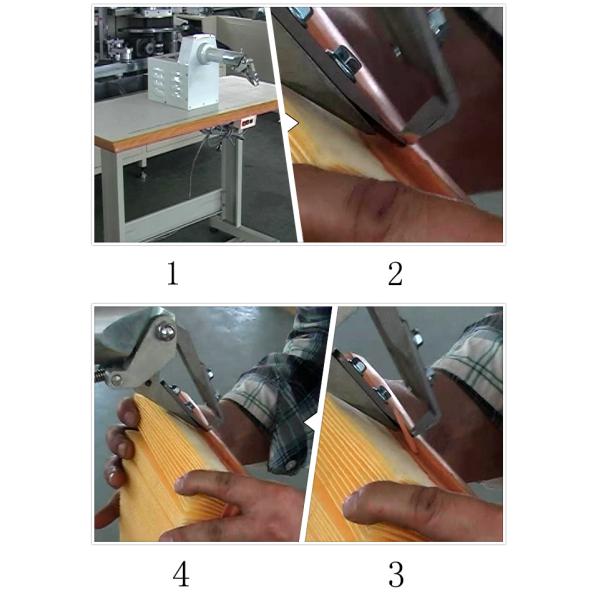 1

2

4

3