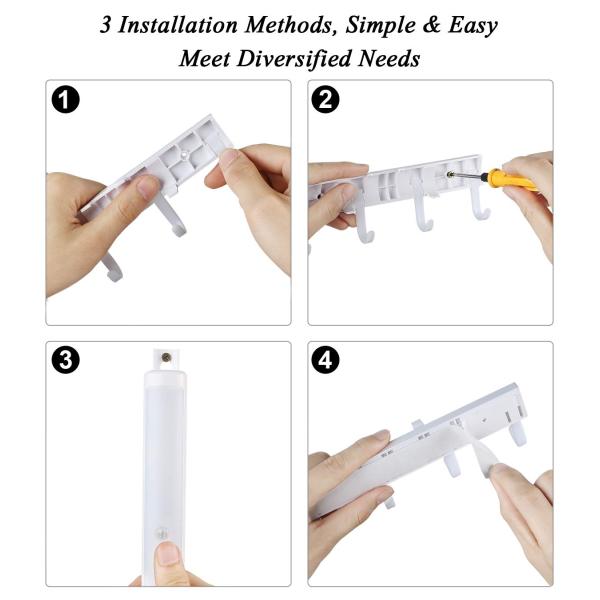 3 Installation Methods, Simple & Easy
Meet Diversified Needs

1

2

3

4