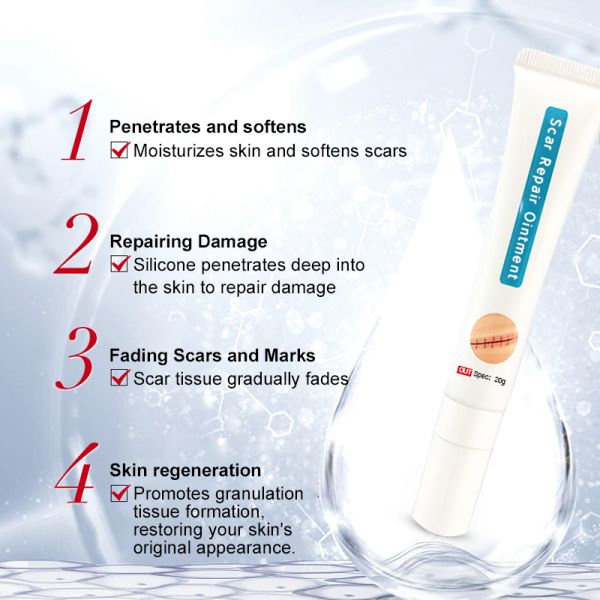 1
Penetrates and softens
Moisturizes skin and softens scars

2
Repairing Damage
Silicone penetrates deep into the skin to repair damage

3
Fading Scars and Marks
Scar tissue gradually fades

4
Skin regeneration
Promotes granulation tissue formation, restoring your skin's original appearance.

Scar Repair Ointment

OUT Spec: 20g