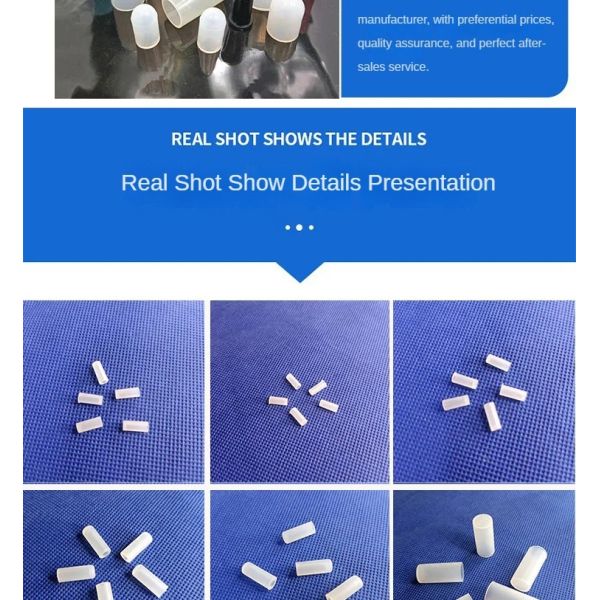 manufacturer, with preferential prices, quality assurance, and perfect after-sales service.

REAL SHOT SHOWS THE DETAILS

Real Shot Show Details Presentation