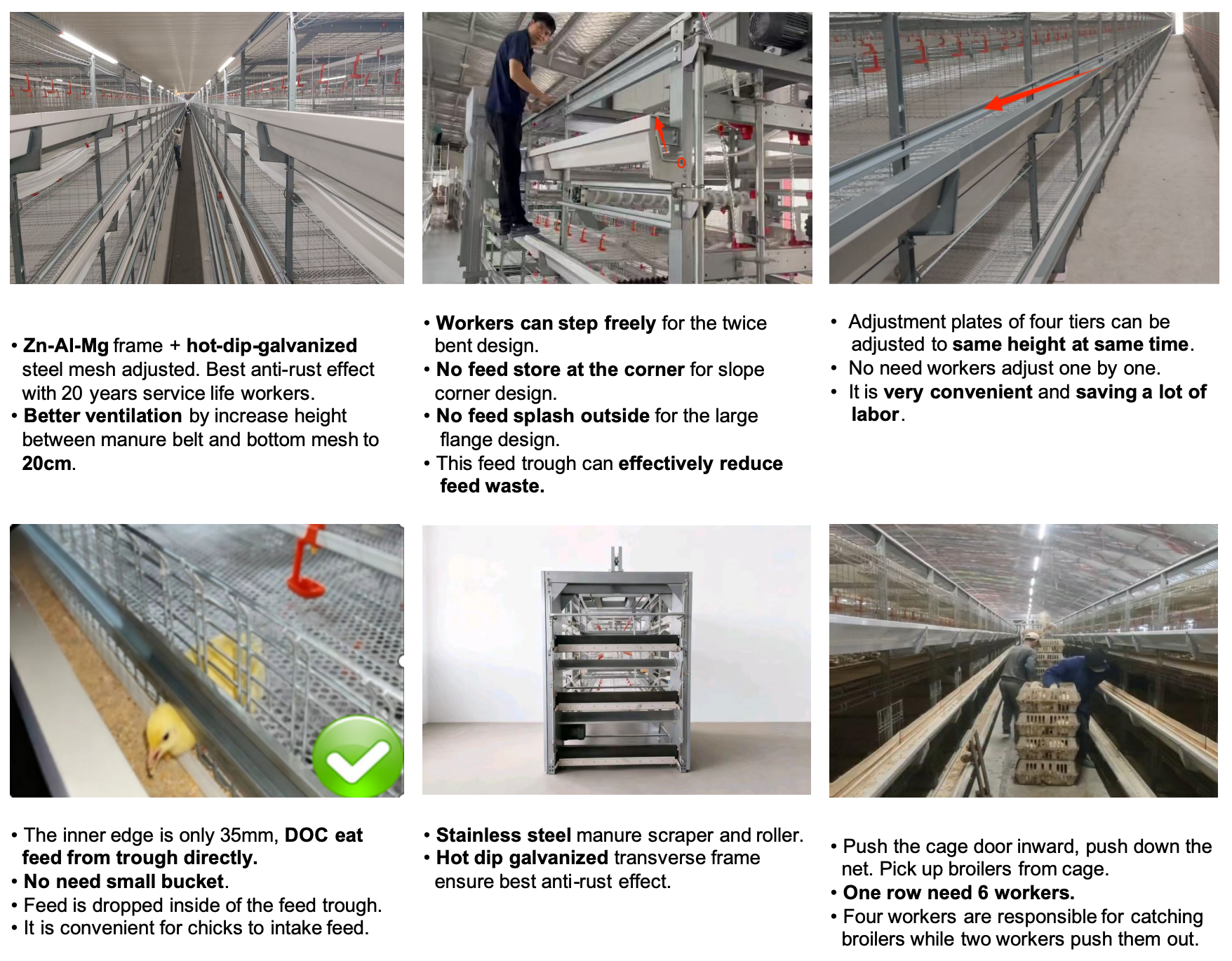 • Zn-Al-Mg frame + hot-dip-galvanized steel mesh adjusted. Best anti-rust effect with 20 years service life workers.
• Better ventilation by increase height between manure belt and bottom mesh to 20cm.

• Workers can step freely for the twice bent design.
• No feed store at the corner for slope corner design.
• No feed splash outside for the large flange design.
• This feed trough can effectively reduce feed waste.

• Adjustment plates of four tiers can be adjusted to same height at same time.
• No need workers adjust one by one.
• It is very convenient and saving a lot of labor.

• The inner edge is only 35mm, DOC eat feed from trough directly.
• No need small bucket.
• Feed is dropped inside of the feed trough.
• It is convenient for chicks to intake feed.

• Stainless steel manure scraper and roller.
• Hot dip galvanized transverse frame ensure best anti-rust effect.

• Push the cage door inward, push down the net. Pick up broilers from cage.
• One row need 6 workers.
• Four workers are responsible for catching broilers while two workers push them out.