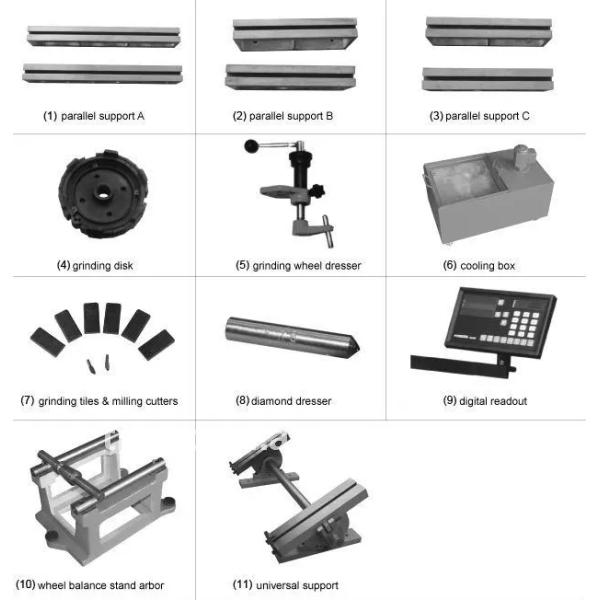 (1) parallel support A

(2) parallel support B

(3) parallel support C

(4) grinding disk

(5) grinding wheel dresser

(6) cooling box

(7) grinding tiles & milling cutters

(8) diamond dresser

(9) digital readout

(10) wheel balance stand arbor

(11) universal support