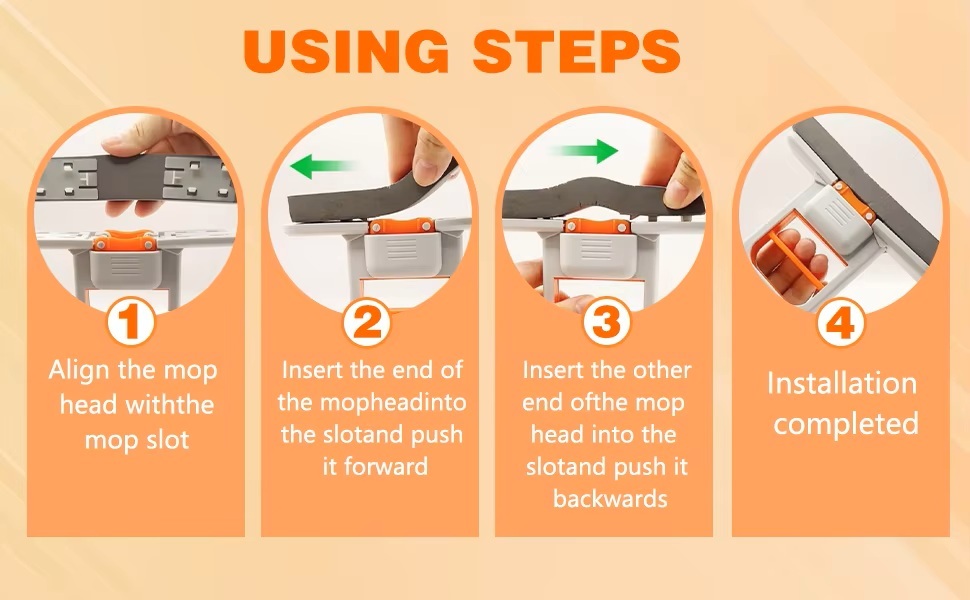 USING STEPS

1
Align the mop head withthe mop slot

2
Insert the end of the mopheadinto the slotand push it forward

3
Insert the other end ofthe mop head into the slotand push it backwards

4
Installation completed