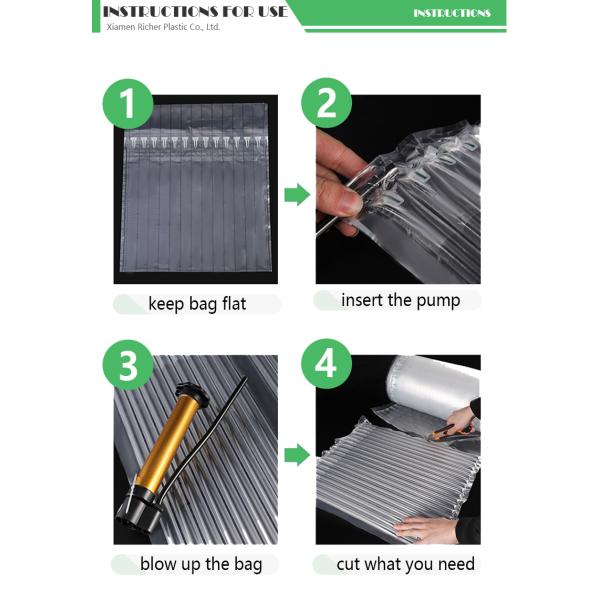 INSTRUCTIONS FOR USE
Xiamen Richer Plastic Co., Ltd.

INSTRUCTIONS

1

keep bag flat

2

insert the pump

3

blow up the bag

4

cut what you need