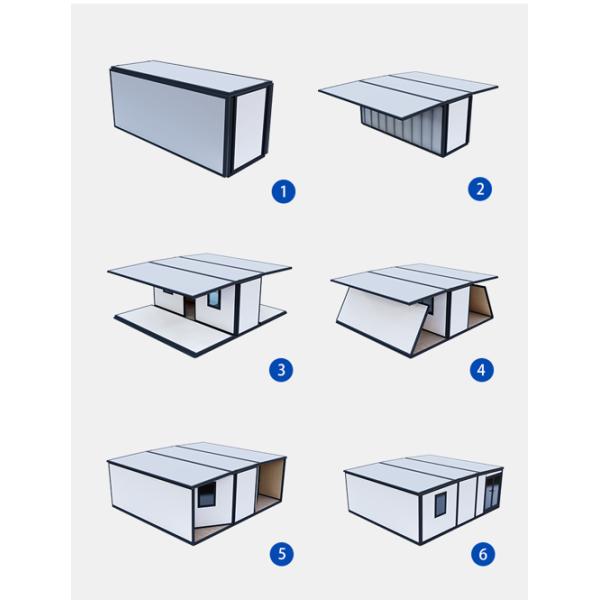 1

2

3

4

5

6