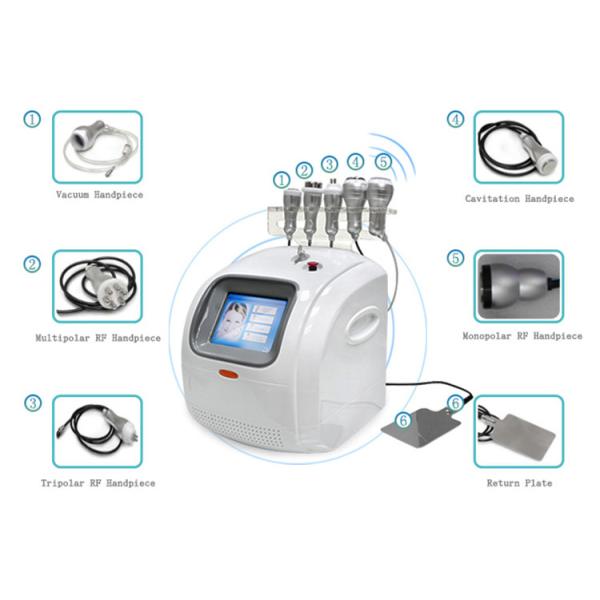 ①
Vacuum Handpiece

②
Multipolar RF Handpiece

③
Tripolar RF Handpiece

① ② ③ ④ ⑤

⑥

④
Cavitation Handpiece

⑤
Monopolar RF Handpiece

⑥
Return Plate