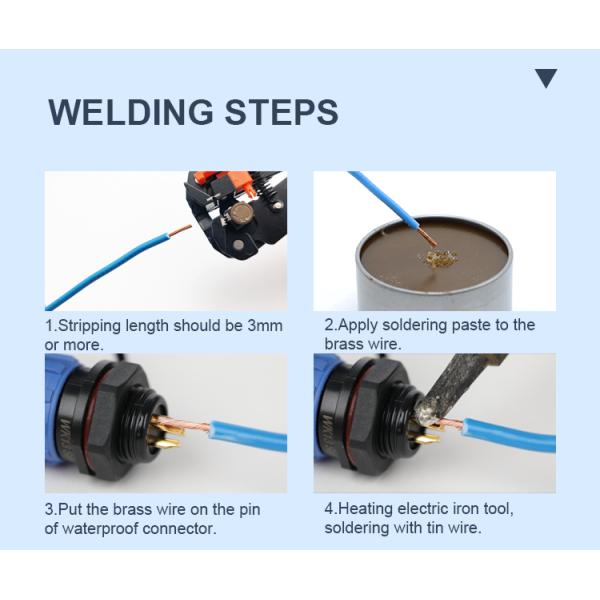 WELDING STEPS

1.Stripping length should be 3mm or more.

2.Apply soldering paste to the brass wire.

3.Put the brass wire on the pin of waterproof connector.

4.Heating electric iron tool, soldering with tin wire.