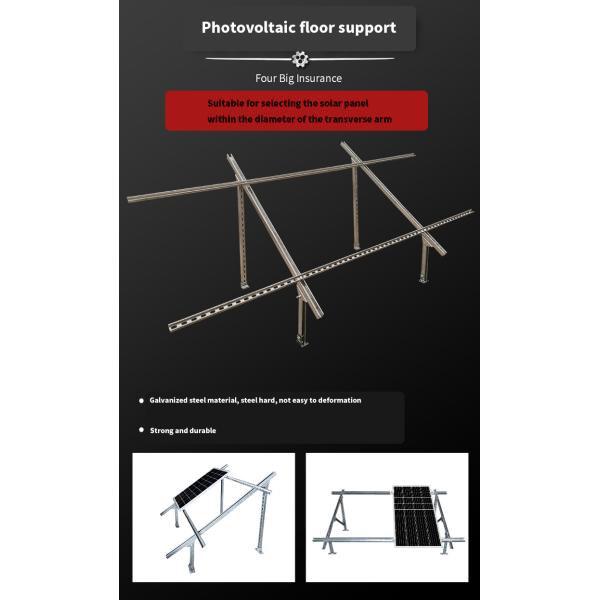 Photovoltaic floor support

Four Big Insurance

Suitable for selecting the solar panel within the diameter of the transverse arm

Galvanized steel material, steel hard, not easy to deformation

Strong and durable