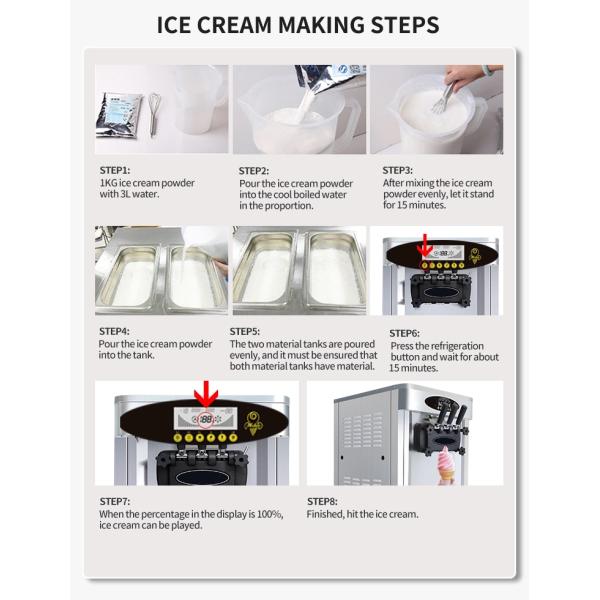 ICE CREAM MAKING STEPS

STEP1:
1KG ice cream powder with 3L water.

STEP2:
Pour the ice cream powder into the cool boiled water in the proportion.

STEP3:
After mixing the ice cream powder evenly, let it stand for 15 minutes.

STEP4:
Pour the ice cream powder into the tank.

STEP5:
The two material tanks are poured evenly, and it must be ensured that both material tanks have material.

STEP6:
Press the refrigeration button and wait for about 15 minutes.

STEP7:
When the percentage in the display is 100%, ice cream can be played.

STEP8:
Finished, hit the ice cream.