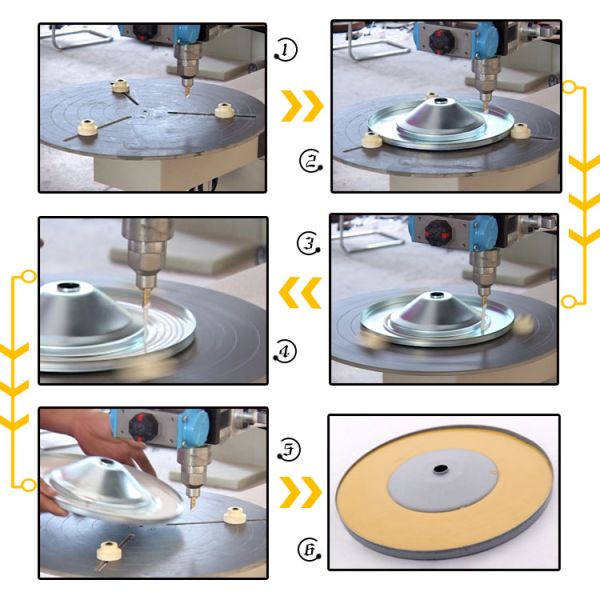 1
2
3
4
5
6