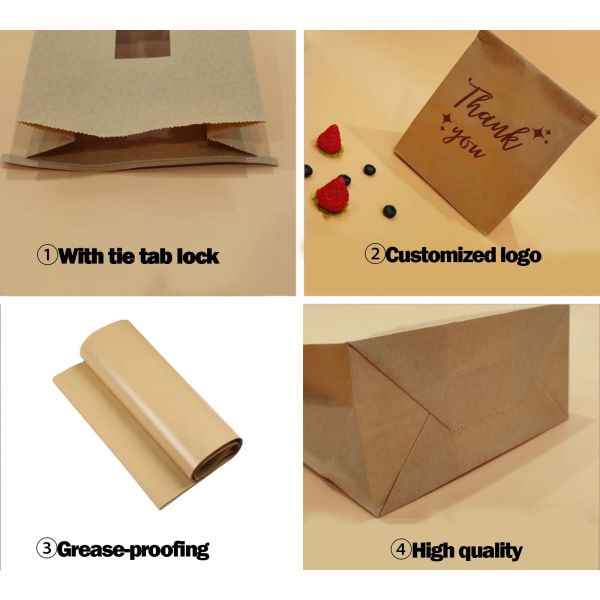 ①With tie tab lock

Thank you

②Customized logo

③Grease-proofing

④High quality