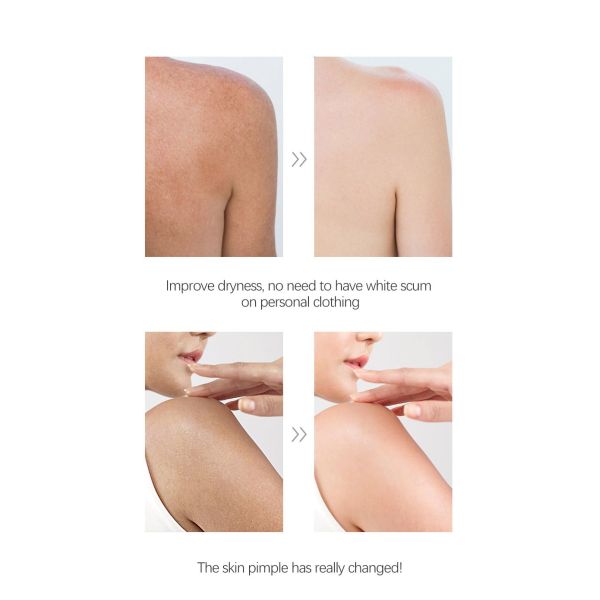 Improve dryness, no need to have white scum on personal clothing

The skin pimple has really changed!