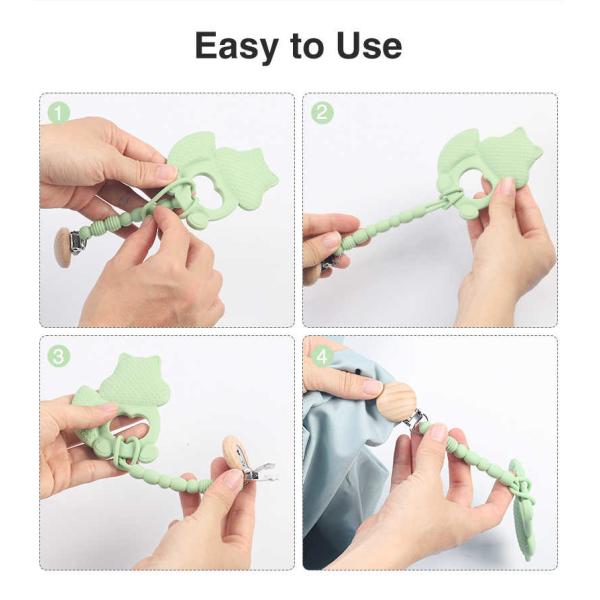 Easy to Use

1

2

3

4