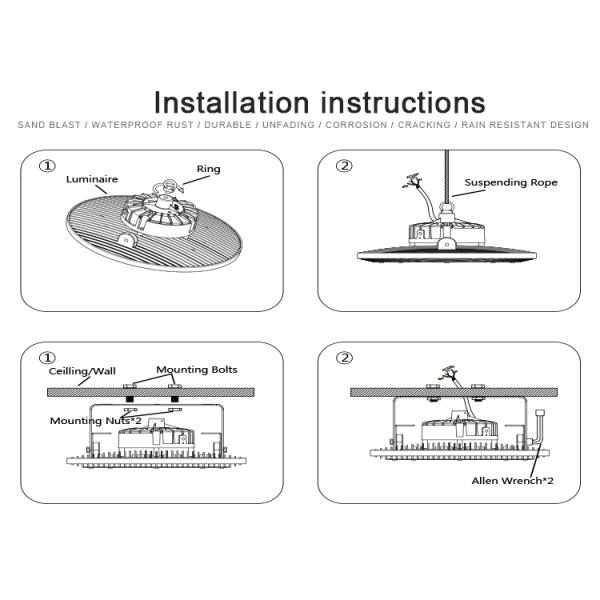 Installation instructions

SAND BLAST / WATERPROOF RUST / DURABLE / UNFADING / CORROSION / CRACKING / RAIN RESISTANT DESIGN

①
Luminaire
Ring

②
Suspending Rope

①
Ceilling/Wall
Mounting Bolts
Mounting Nuts*2

②
Allen Wrench*2