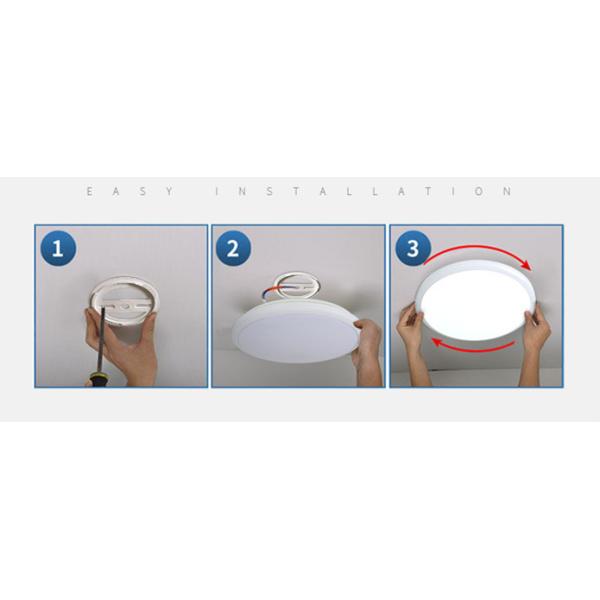 EASY INSTALLATION

1

2

3