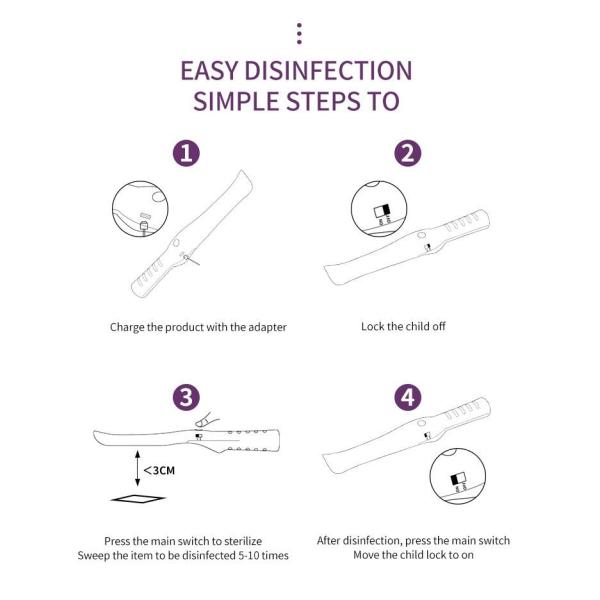 EASY DISINFECTION
SIMPLE STEPS TO

1

Charge the product with the adapter

2

Lock the child off

3

<3CM

Press the main switch to sterilize
Sweep the item to be disinfected 5-10 times

4

After disinfection, press the main switch
Move the child lock to on