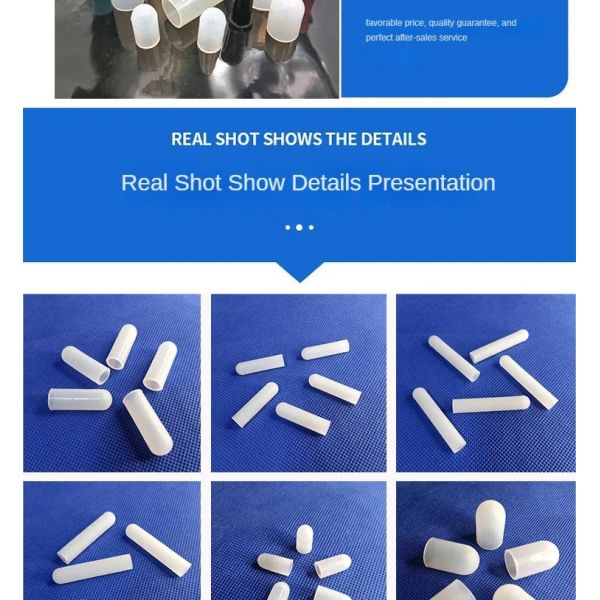 favorable price, quality guarantee, and perfect after-sales service

REAL SHOT SHOWS THE DETAILS

Real Shot Show Details Presentation