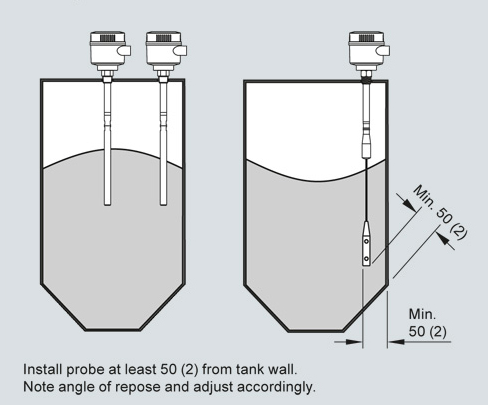 Min. 50 (2)

Min.
50 (2)

Install probe at least 50 (2) from tank wall.
Note angle of repose and adjust accordingly.