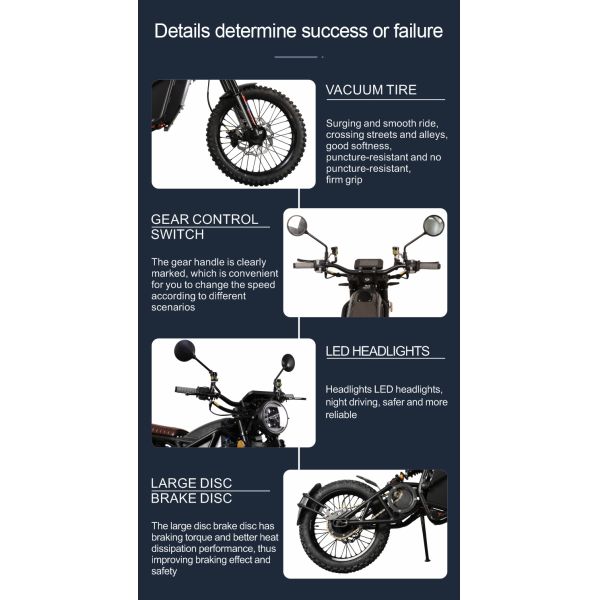 Details determine success or failure

VACUUM TIRE

Surging and smooth ride, crossing streets and alleys, good softness, puncture-resistant and no puncture-resistant, firm grip

GEAR CONTROL SWITCH

The gear handle is clearly marked, which is convenient for you to change the speed according to different scenarios

LED HEADLIGHTS

Headlights LED headlights, night driving, safer and more reliable

LARGE DISC BRAKE DISC

The large disc brake disc has braking torque and better heat dissipation performance, thus improving braking effect and safety