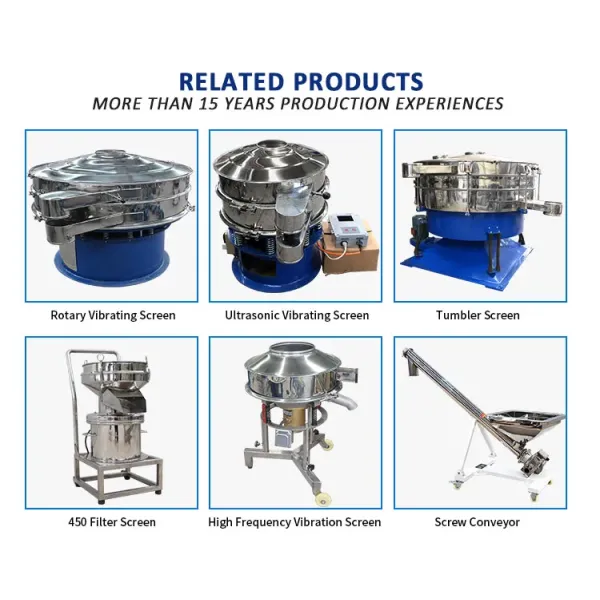 RELATED PRODUCTS
MORE THAN 15 YEARS PRODUCTION EXPERIENCES

Rotary Vibrating Screen

Ultrasonic Vibrating Screen

Tumbler Screen

450 Filter Screen

High Frequency Vibration Screen

Screw Conveyor