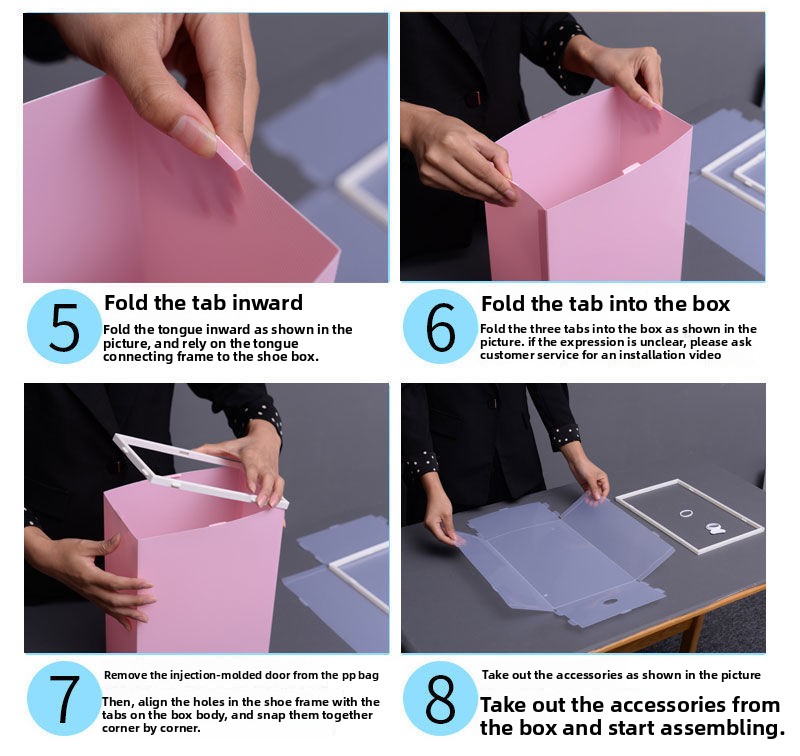 5
Fold the tab inward
Fold the tongue inward as shown in the picture, and rely on the tongue connecting frame to the shoe box.

6
Fold the tab into the box
Fold the three tabs into the box as shown in the picture. if the expression is unclear, please ask customer service for an installation video

7
Remove the injection-molded door from the pp bag
Then, align the holes in the shoe frame with the tabs on the box body, and snap them together corner by corner.

8
Take out the accessories as shown in the picture
Take out the accessories from the box and start assembling.