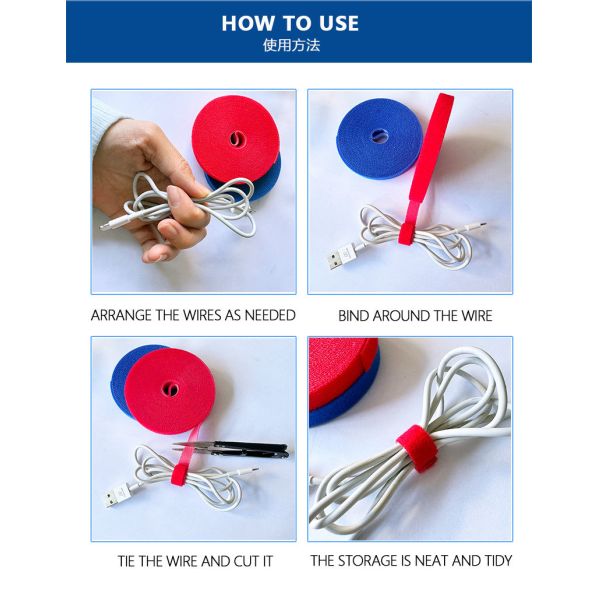 HOW TO USE
使用方法

ARRANGE THE WIRES AS NEEDED

BIND AROUND THE WIRE

TIE THE WIRE AND CUT IT

THE STORAGE IS NEAT AND TIDY