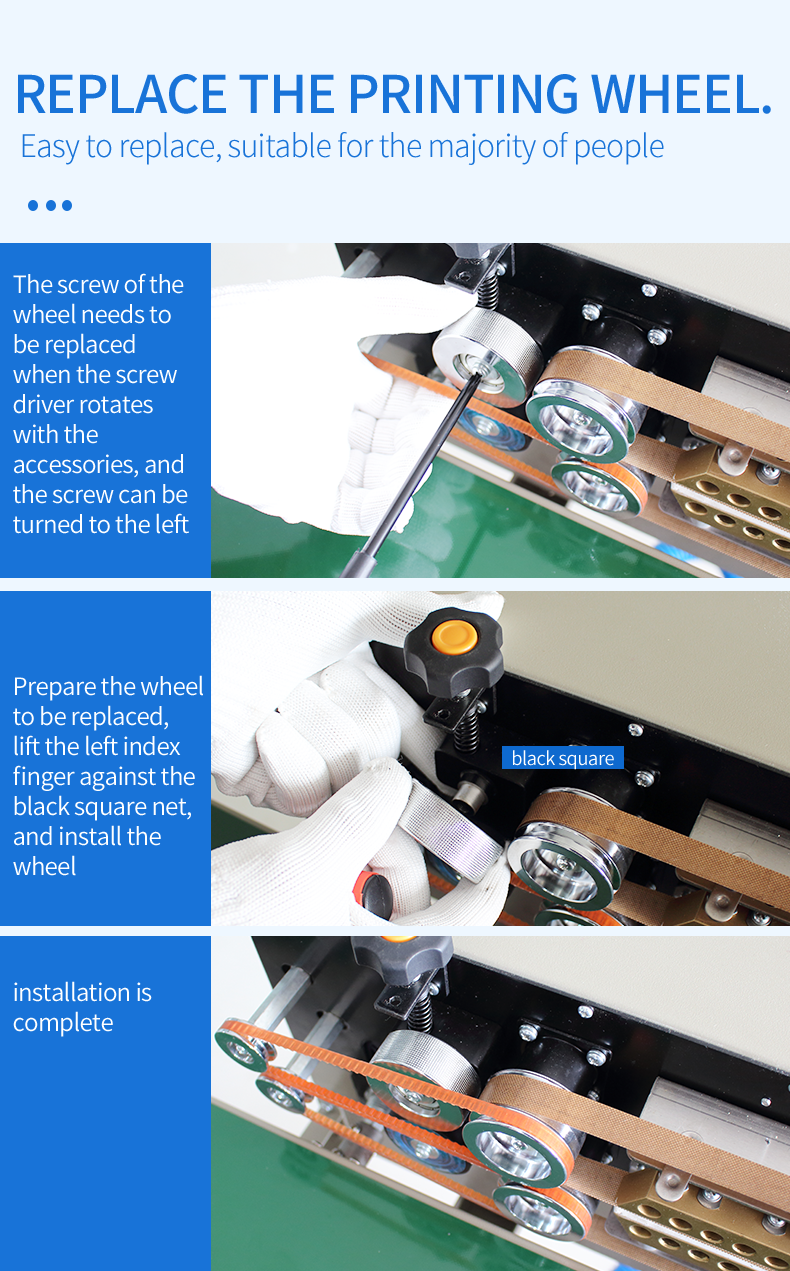 REPLACE THE PRINTING WHEEL.
Easy to replace, suitable for the majority of people

The screw of the wheel needs to be replaced when the screw driver rotates with the accessories, and the screw can be turned to the left

Prepare the wheel to be replaced, lift the left index finger against the black square net, and install the wheel

black square

installation is complete