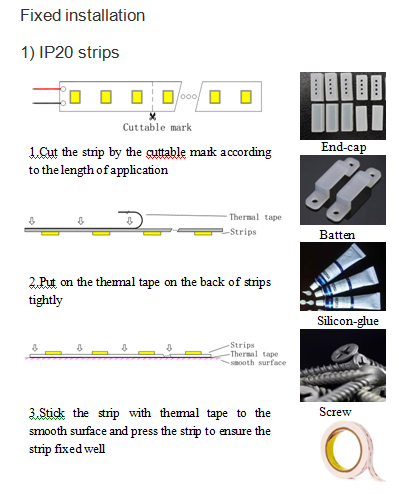 Fixed installation

1) IP20 strips

Cuttable mark

1.Cut the strip by the cuttable mark according to the length of application

Thermal tape
Strips

2.Put on the thermal tape on the back of strips tightly

Strips
Thermal tape
smooth surface

3.Stick the strip with thermal tape to the smooth surface and press the strip to ensure the strip fixed well

End-cap

Batten

Silicon-glue

Screw