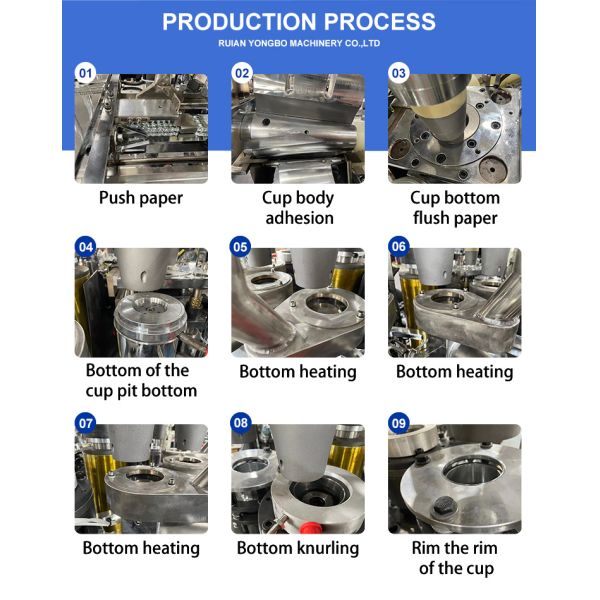 PRODUCTION PROCESS
RUIAN YONGBO MACHINERY CO.,LTD

01
Push paper

02
Cup body adhesion

03
Cup bottom flush paper

04
Bottom of the cup pit bottom

05
Bottom heating

06
Bottom heating

07
Bottom heating

08
Bottom knurling

09
Rim the rim of the cup