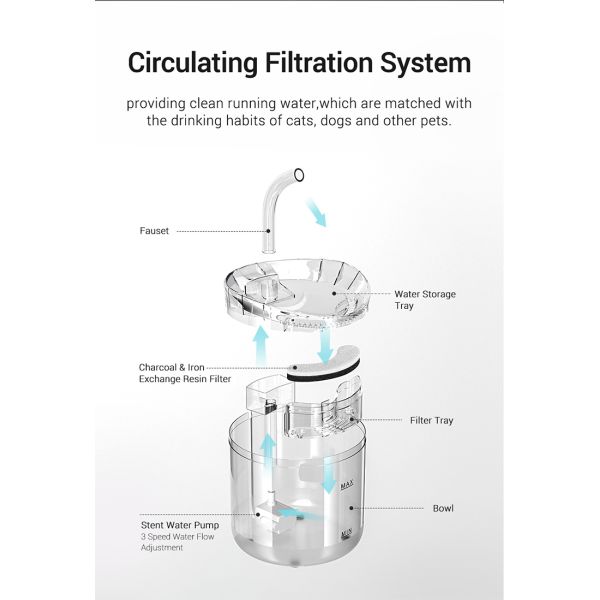 Circulating Filtration System

providing clean running water,which are matched with the drinking habits of cats, dogs and other pets.

Fauset

Water Storage Tray

Charcoal & Iron Exchange Resin Filter

Filter Tray

MAX

Bowl

MIN

Stent Water Pump
3 Speed Water Flow Adjustment