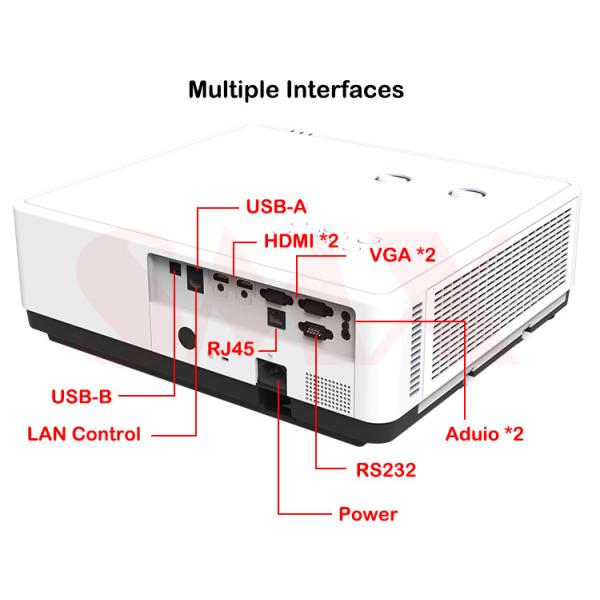 Multiple Interfaces

USB-A

HDMI *2

VGA *2

RJ45

USB-B

LAN Control

Aduio *2

RS232

Power