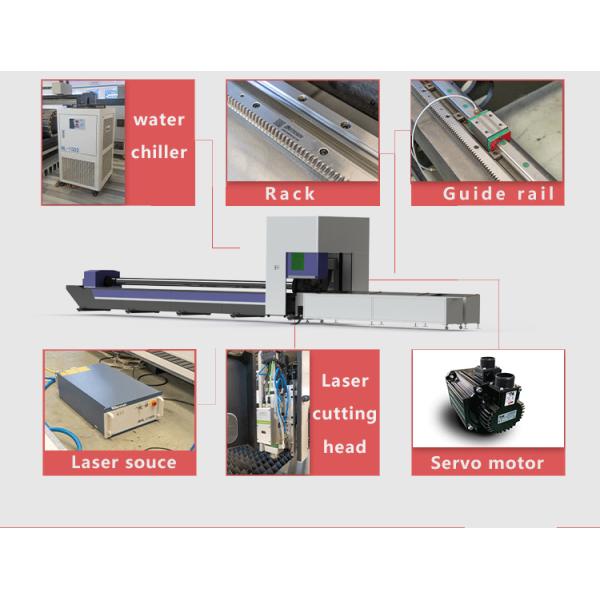 water chiller

Rack

Guide rail

Laser souce

Laser cutting head

Servo motor