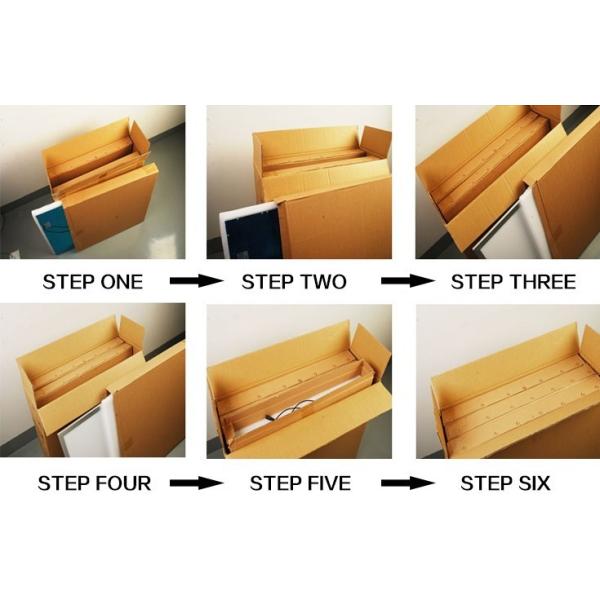 STEP ONE

STEP TWO

STEP THREE

STEP FOUR

STEP FIVE

STEP SIX