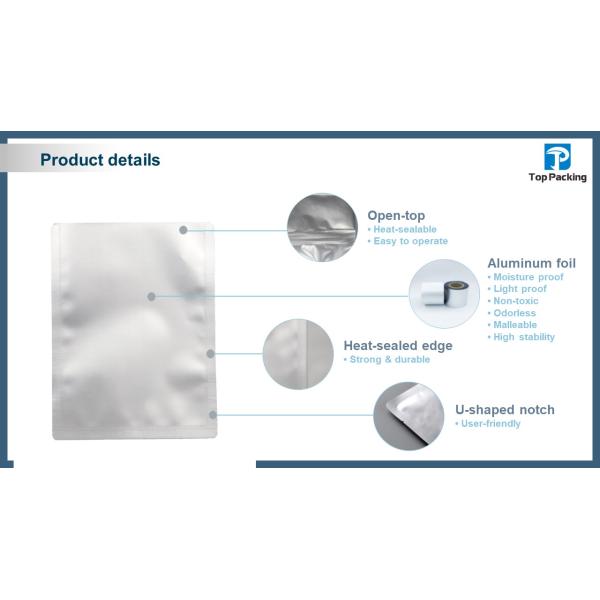 Product details

Top Packing

Open-top
• Heat-sealable
• Easy to operate

Aluminum foil
• Moisture proof
• Light proof
• Non-toxic
• Odorless
• Malleable
• High stability

Heat-sealed edge
• Strong & durable

U-shaped notch
• User-friendly