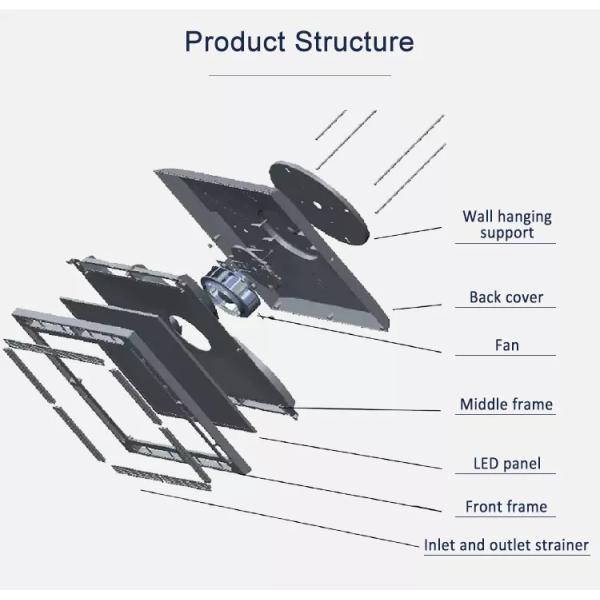 Product Structure

Wall hanging support

Back cover

Fan

Middle frame

LED panel

Front frame

Inlet and outlet strainer